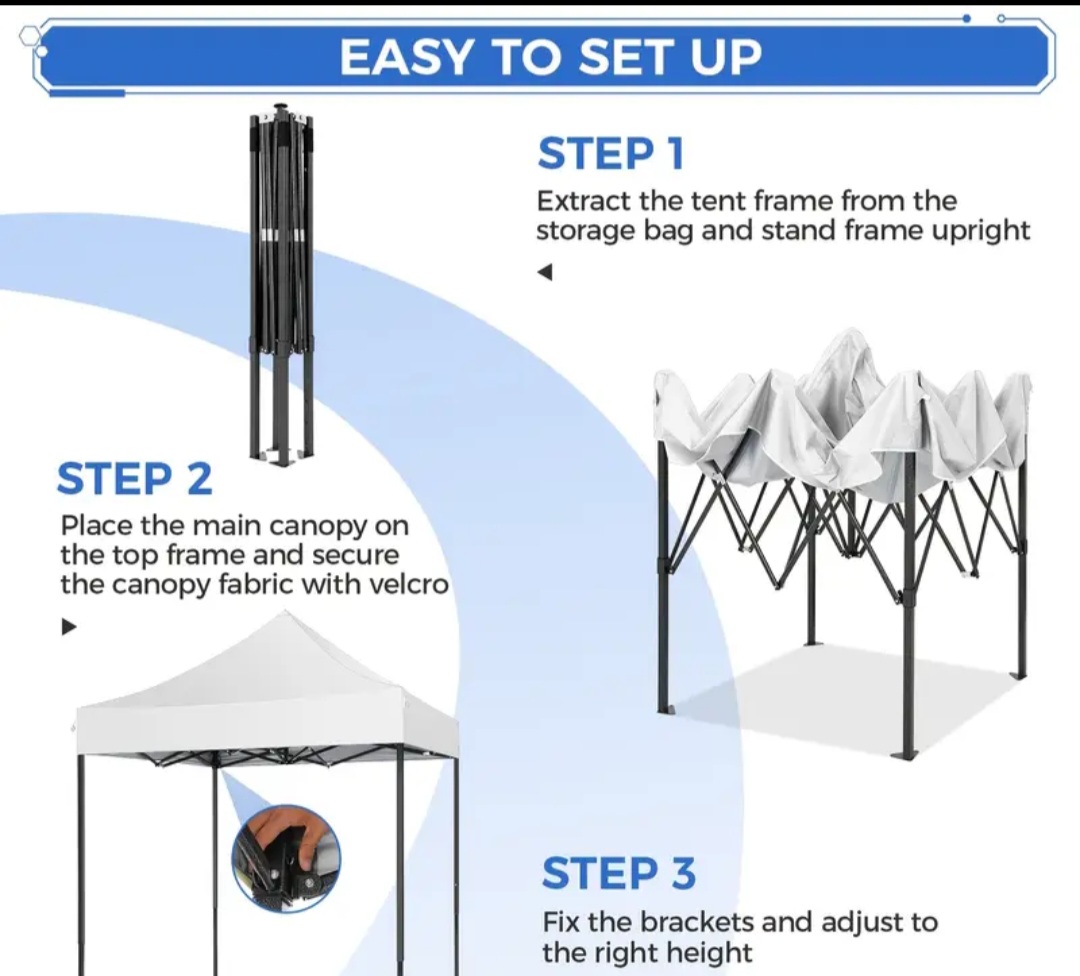 EASY TO SET UP

STEP 1
Extract the tent frame from the storage bag and stand frame upright

STEP 2
Place the main canopy on the top frame and secure the canopy fabric with velcro

STEP 3
Fix the brackets and adjust to the right height